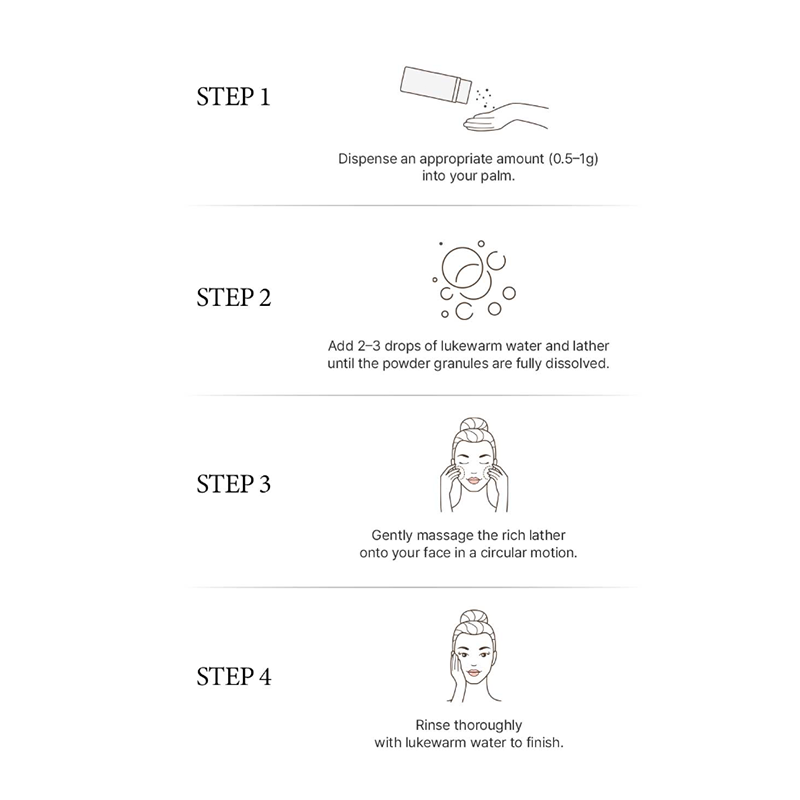 STEP 1

Dispense an appropriate amount (0.5–1g) into your palm.

STEP 2

Add 2–3 drops of lukewarm water and lather until the powder granules are fully dissolved.

STEP 3

Gently massage the rich lather onto your face in a circular motion.

STEP 4

Rinse thoroughly with lukewarm water to finish.